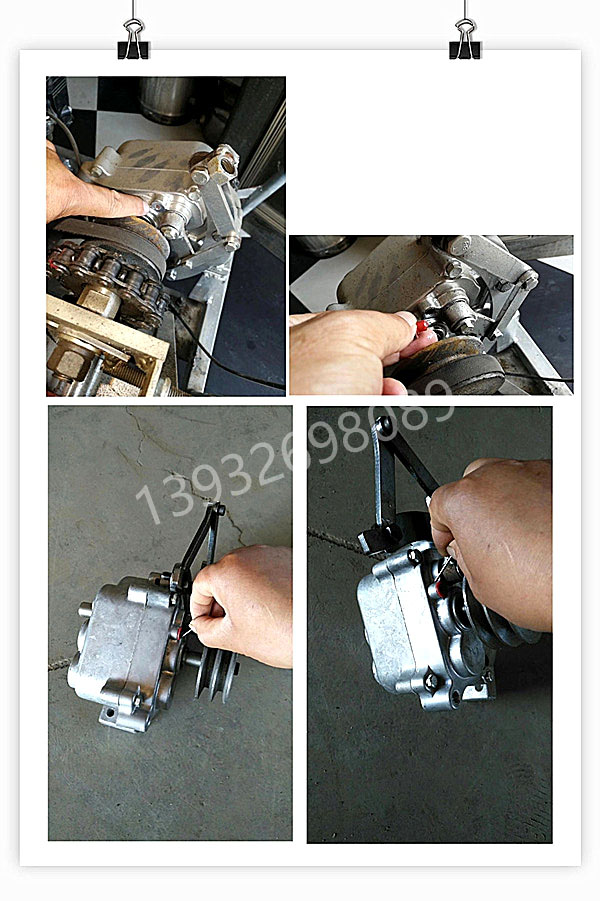 13932698089